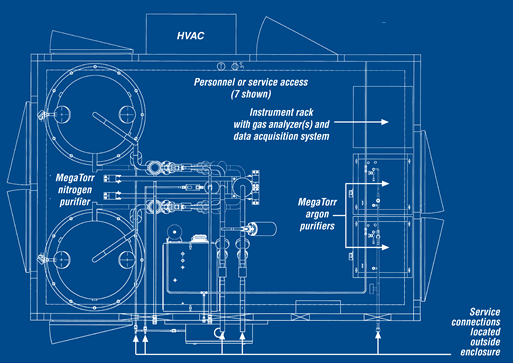 HVAC

Personnel or service access
(7 shown)

Instrument rack
with gas analyzer(s) and
data acquisition system

MegaTorr
nitrogen
purifier

MegaTorr
argon
purifiers

Service
connections
located
outside
enclosure